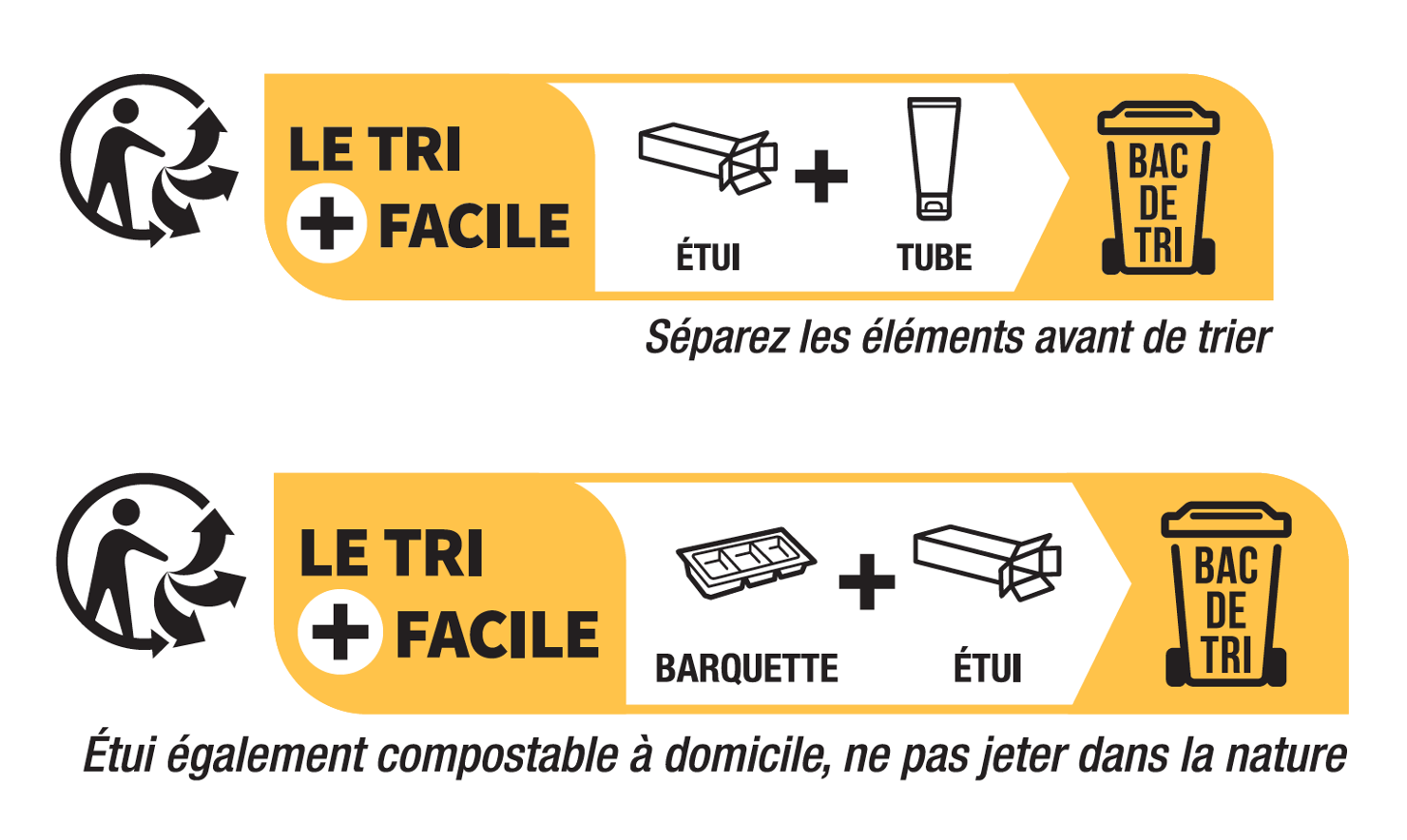 LE TRI
+ FACILE

ÉTUI + TUBE

BAC DE TRI

Séparez les éléments avant de trier

LE TRI
+ FACILE

BARQUETTE + ÉTUI

BAC DE TRI

Étui également compostable à domicile, ne pas jeter dans la nature